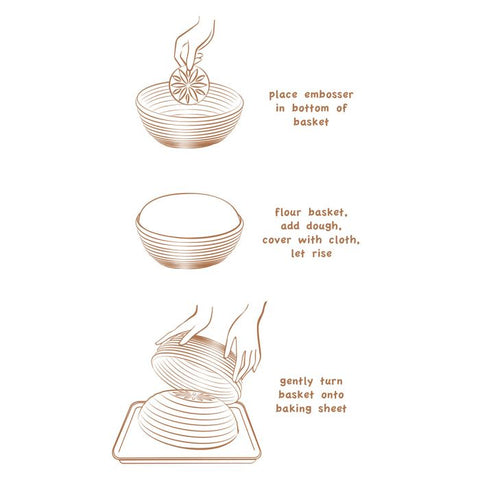 place embosser in bottom of basket

flour basket, add dough, cover with cloth, let rise

gently turn basket onto baking sheet