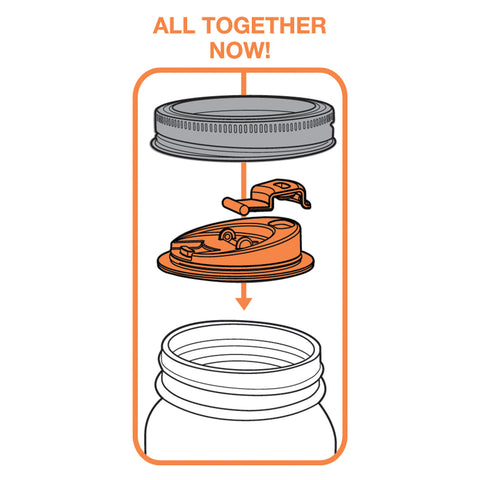 ALL TOGETHER NOW!