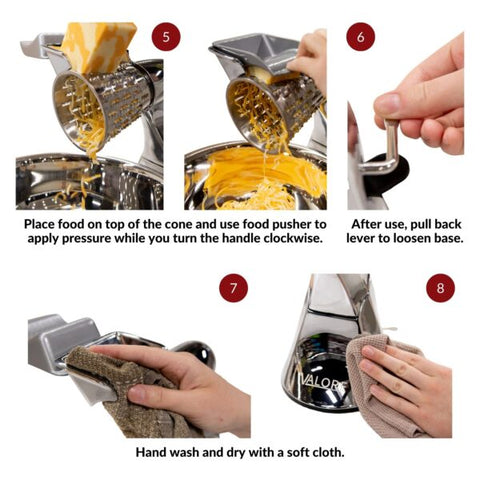 5

6

Place food on top of the cone and use food pusher to apply pressure while you turn the handle clockwise.

After use, pull back lever to loosen base.

7

8

VALORE

Hand wash and dry with a soft cloth.