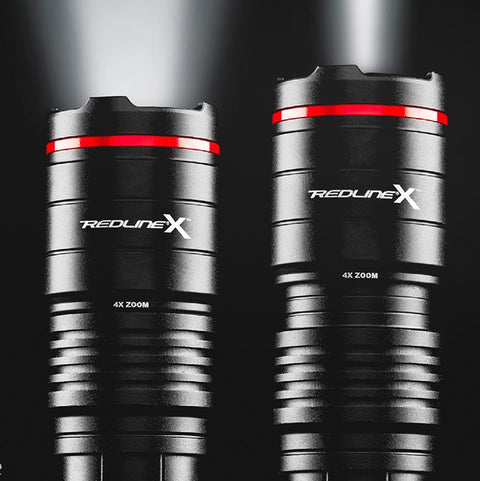 REDLINE X
4X ZOOM
REDLINE X
4X ZOOM