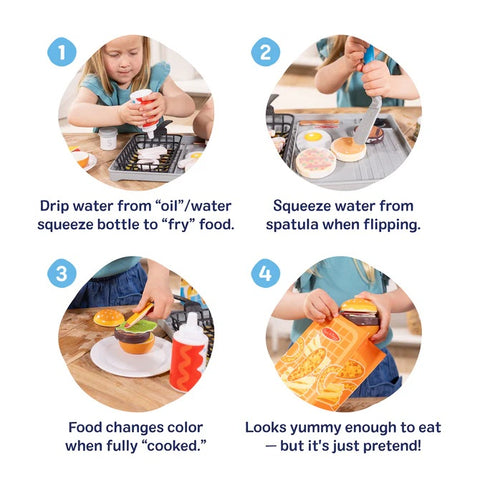 1

Drip water from “oil”/water squeeze bottle to “fry” food.

2

Squeeze water from spatula when flipping.

3

Food changes color when fully “cooked.”

4

Looks yummy enough to eat — but it's just pretend!